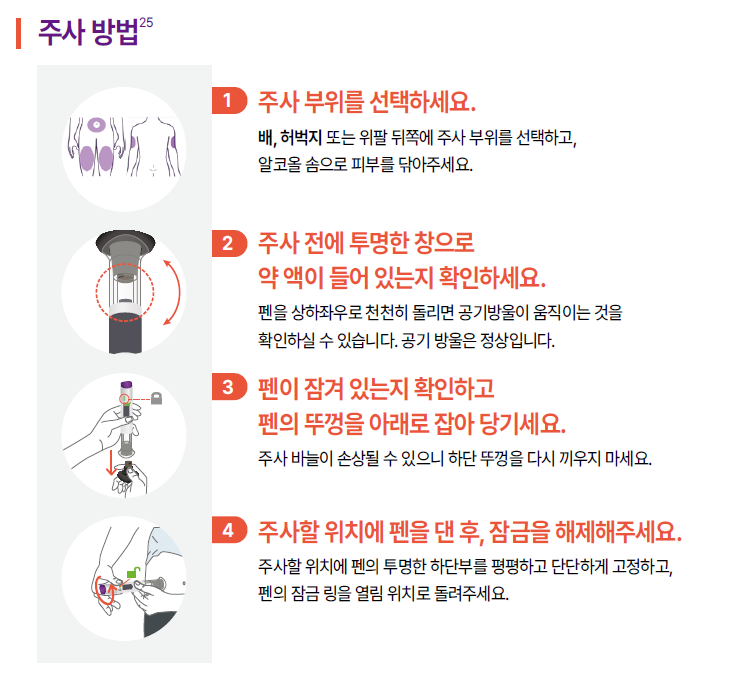 주사 방법$^{25}$

1 주사 부위를 선택하세요.

배, 허벅지 또는 위팔 뒤쪽에 주사 부위를 선택하고, 알코올 솜으로 피부를 닦아주세요.

2 주사 전에 투명한 창으로 약 액이 들어 있는지 확인하세요.

펜을 상하좌우로 천천히 돌리면 공기방울이 움직이는 것을 확인하실 수 있습니다. 공기 방울은 정상입니다.

3 펜이 잠겨 있는지 확인하고 펜의 뚜껑을 아래로 잡아 당기세요.

주사 바늘이 손상될 수 있으니 하단 뚜껑을 다시 끼우지 마세요.

4 주사할 위치에 펜을 댄 후, 잠금을 해제해주세요.

주사할 위치에 펜의 투명한 하단부를 평평하고 단단하게 고정하고, 펜의 잠금 링을 열림 위치로 돌려주세요.